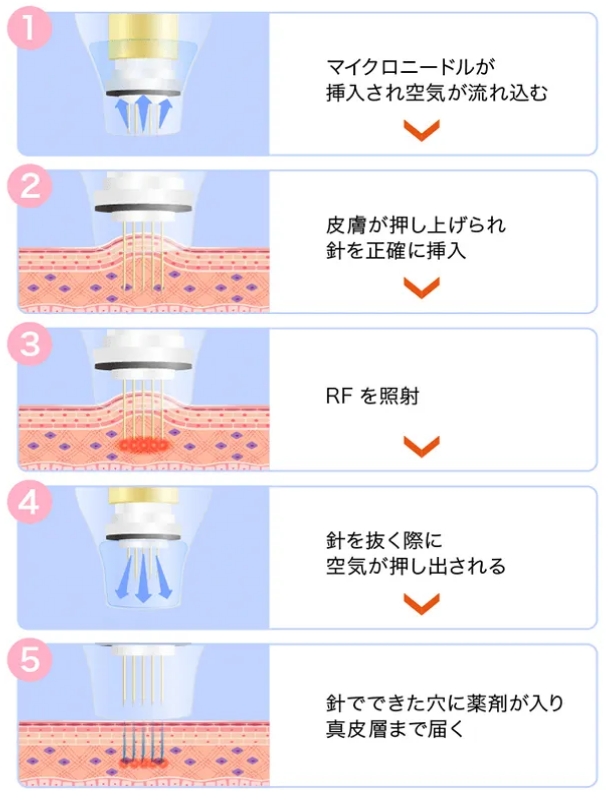 1
マイクロニードルが
挿入され空気が流れ込む

2
皮膚が押し上げられ
針を正確に挿入

3
RF を照射

4
針を抜く際に
空気が押し出される

5
針でできた穴に薬剤が入り
真皮層まで届く