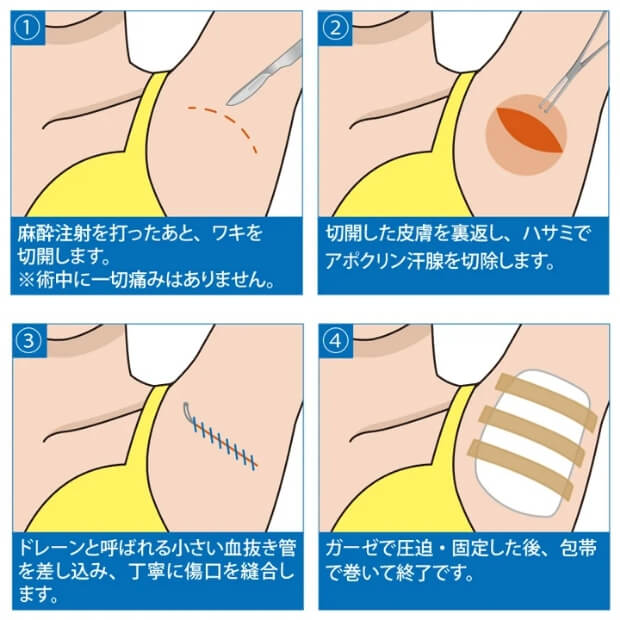 ①

麻酔注射を打ったあと、ワキを切開します。
※術中に一切痛みはありません。

②

切開した皮膚を裏返し、ハサミでアポクリン汗腺を切除します。

③

ドレーンと呼ばれる小さい血抜き管を差し込み、丁寧に傷口を縫合します。

④

ガーゼで圧迫・固定した後、包帯で巻いて終了です。