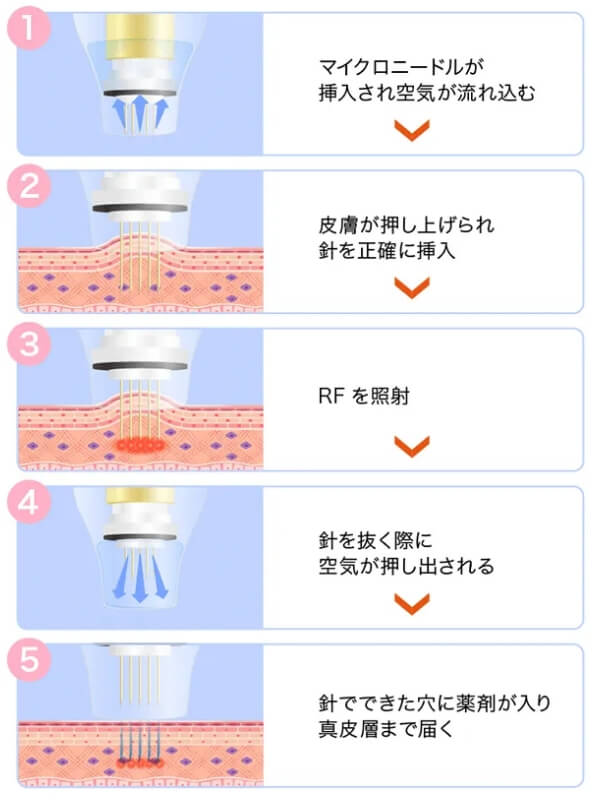 1

マイクロニードルが
挿入され空気が流れ込む

2

皮膚が押し上げられ
針を正確に挿入

3

RF を照射

4

針を抜く際に
空気が押し出される

5

針でできた穴に薬剤が入り
真皮層まで届く